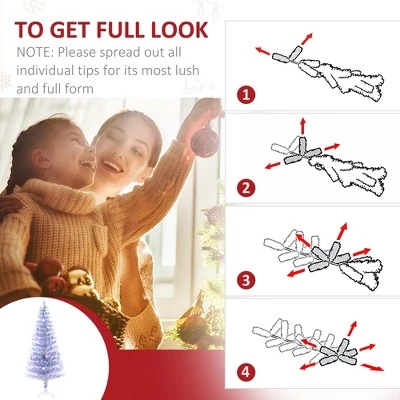 TO GET FULL LOOK
NOTE: Please spread out all individual tips for its most lush and full form

1

2

3

4